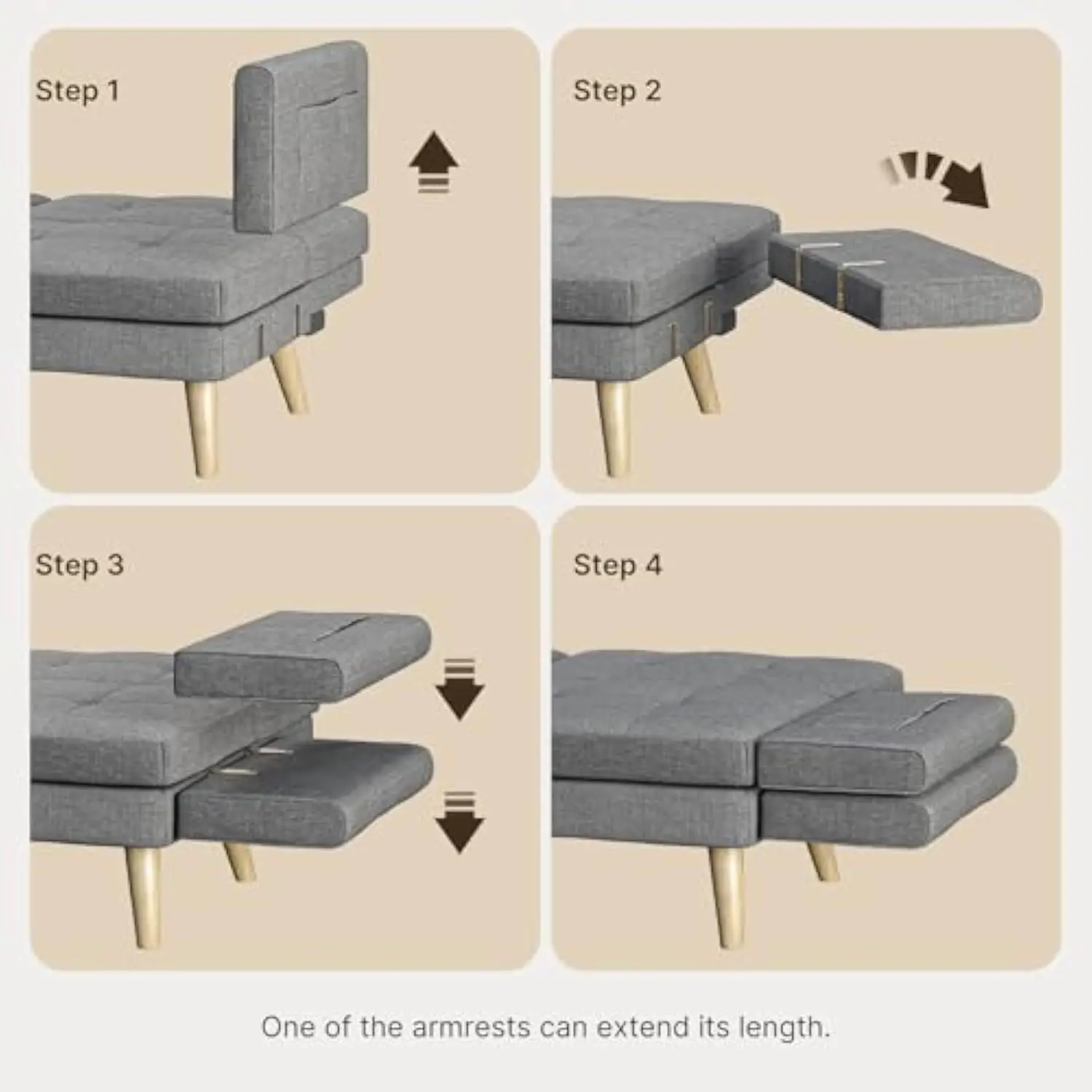 Step 1

Step 2

Step 3

Step 4

One of the armrests can extend its length.